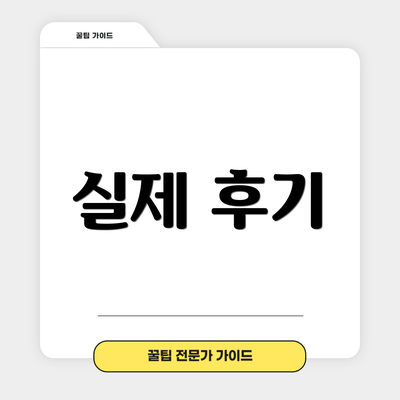 꿀팁 가이드

실제 후기

꿀팁 전문가 가이드